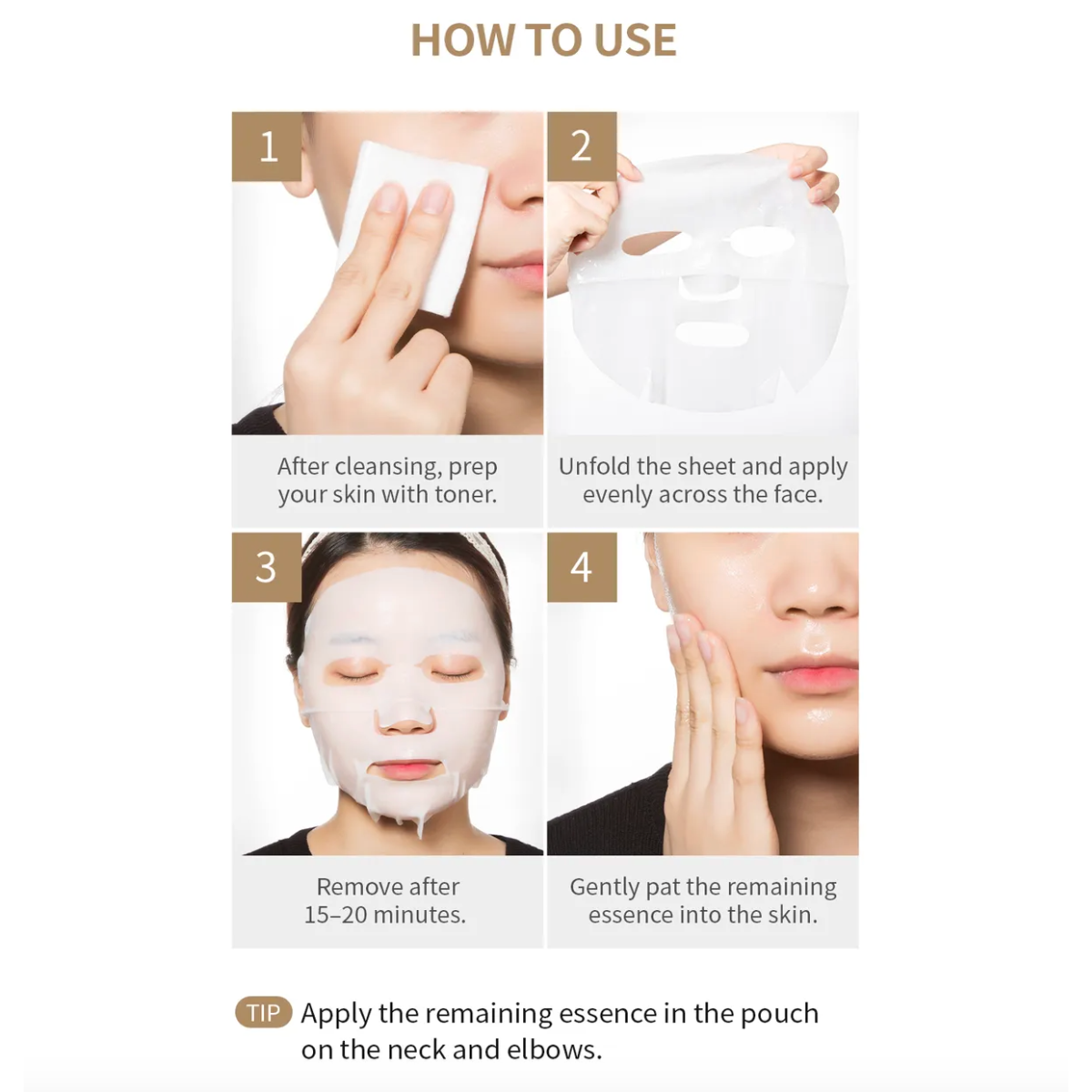 HOW TO USE

1

After cleansing, prep your skin with toner.

2

Unfold the sheet and apply evenly across the face.

3

Remove after 15–20 minutes.

4

Gently pat the remaining essence into the skin.

TIP Apply the remaining essence in the pouch on the neck and elbows.