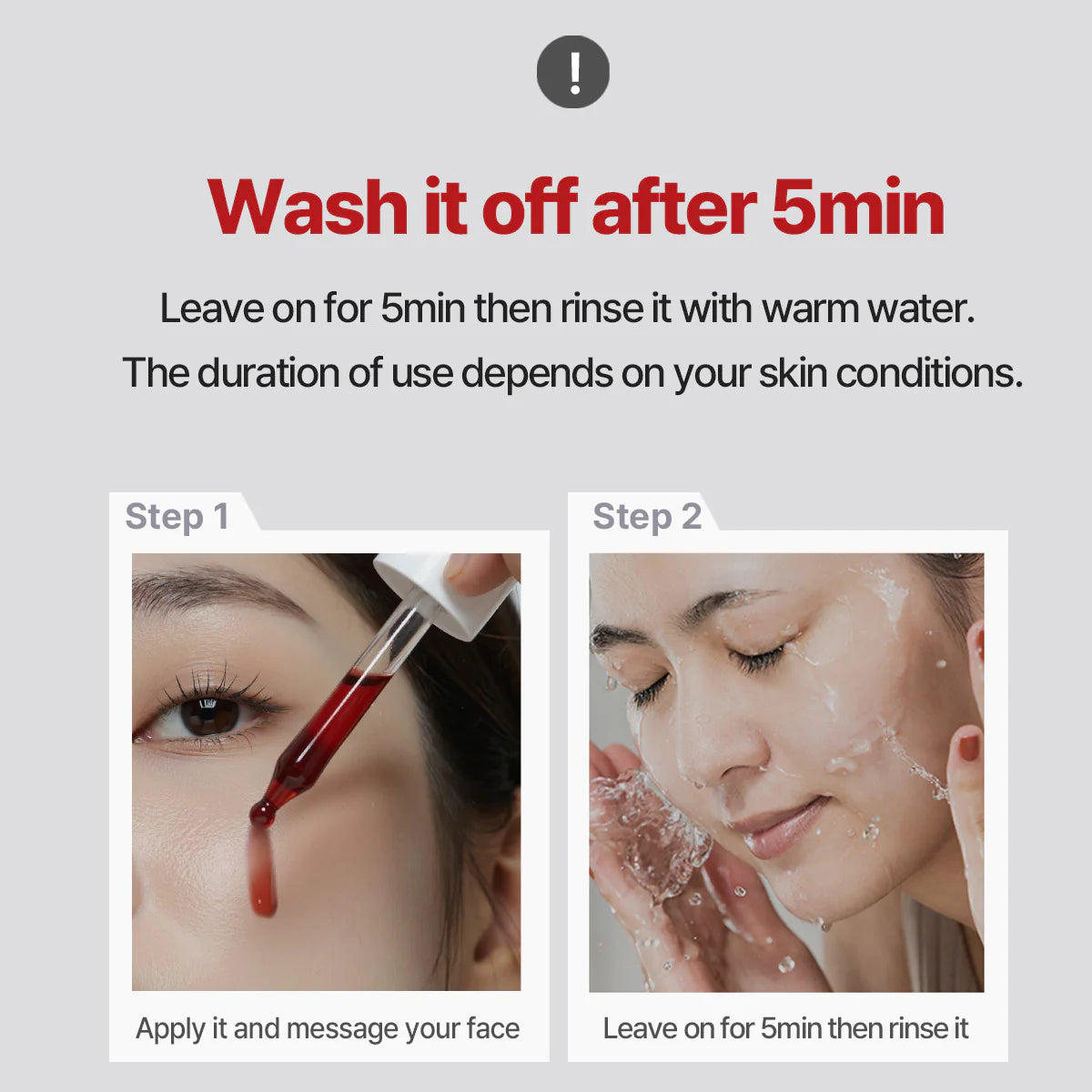 !

Wash it off after 5min

Leave on for 5min then rinse it with warm water.
The duration of use depends on your skin conditions.

Step 1

Apply it and message your face

Step 2

Leave on for 5min then rinse it